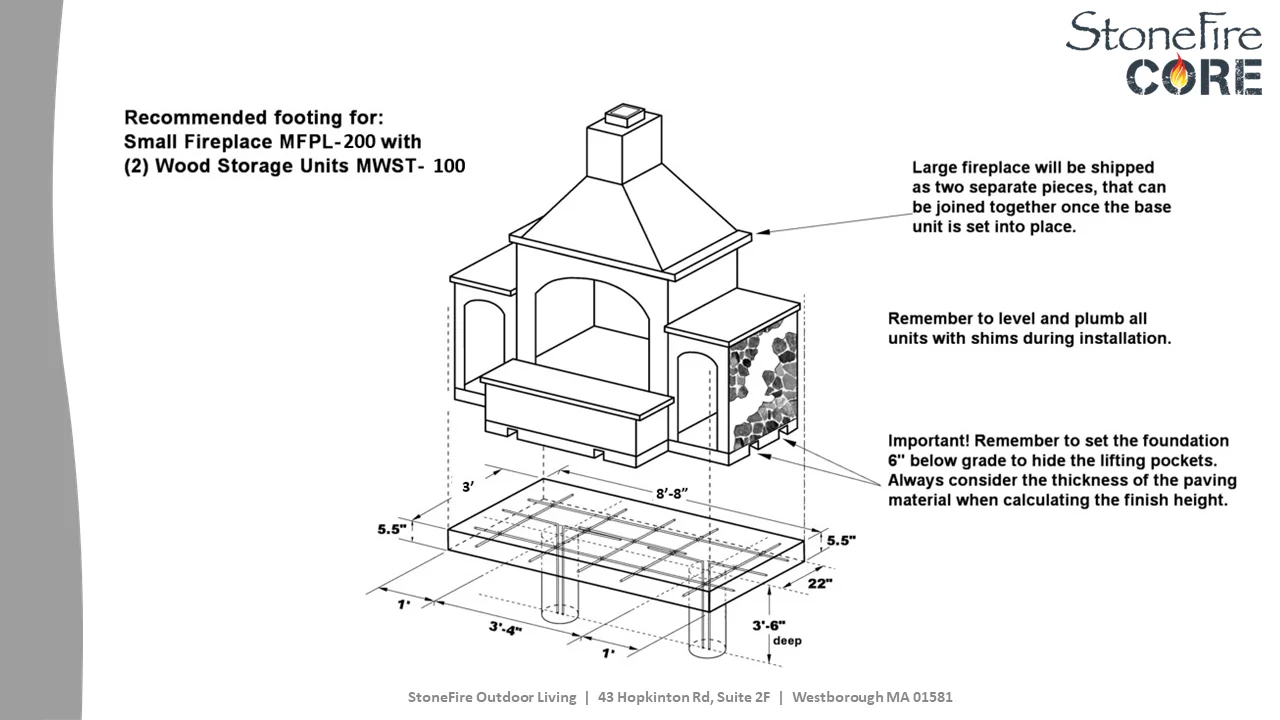 StoneFire
CORE

Recommended footing for:
Small Fireplace MFPL-200 with
(2) Wood Storage Units MWST- 100

Large fireplace will be shipped as two separate pieces, that can be joined together once the base unit is set into place.

Remember to level and plumb all units with shims during installation.

Important! Remember to set the foundation 6" below grade to hide the lifting pockets. Always consider the thickness of the paving material when calculating the finish height.

3'
8'-8"
5.5"
5.5"
22"
1'
3'-4"
1'
3'-6"
deep

StoneFire Outdoor Living | 43 Hopkinton Rd, Suite 2F | Westborough MA 01581